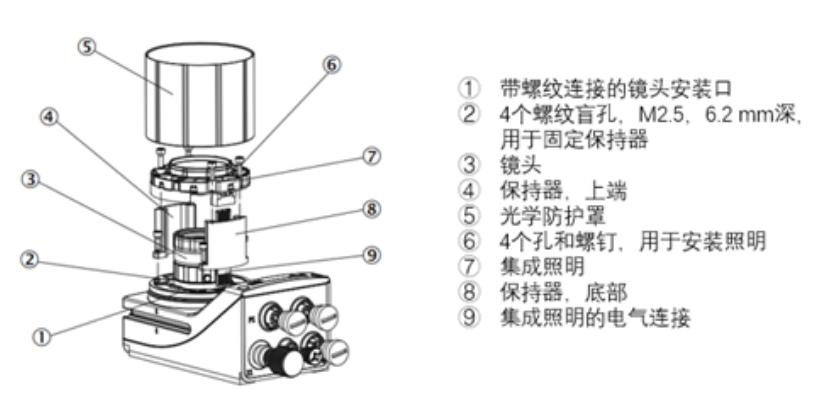 ⑤
⑥
④
⑦
③
⑧
②
⑨
①

① 带螺纹连接的镜头安装口
② 4个螺纹盲孔，M2.5，6.2 mm深，用于固定保持器
③ 镜头
④ 保持器，上端
⑤ 光学防护罩
⑥ 4个孔和螺钉，用于安装照明
⑦ 集成照明
⑧ 保持器，底部
⑨ 集成照明的电气连接